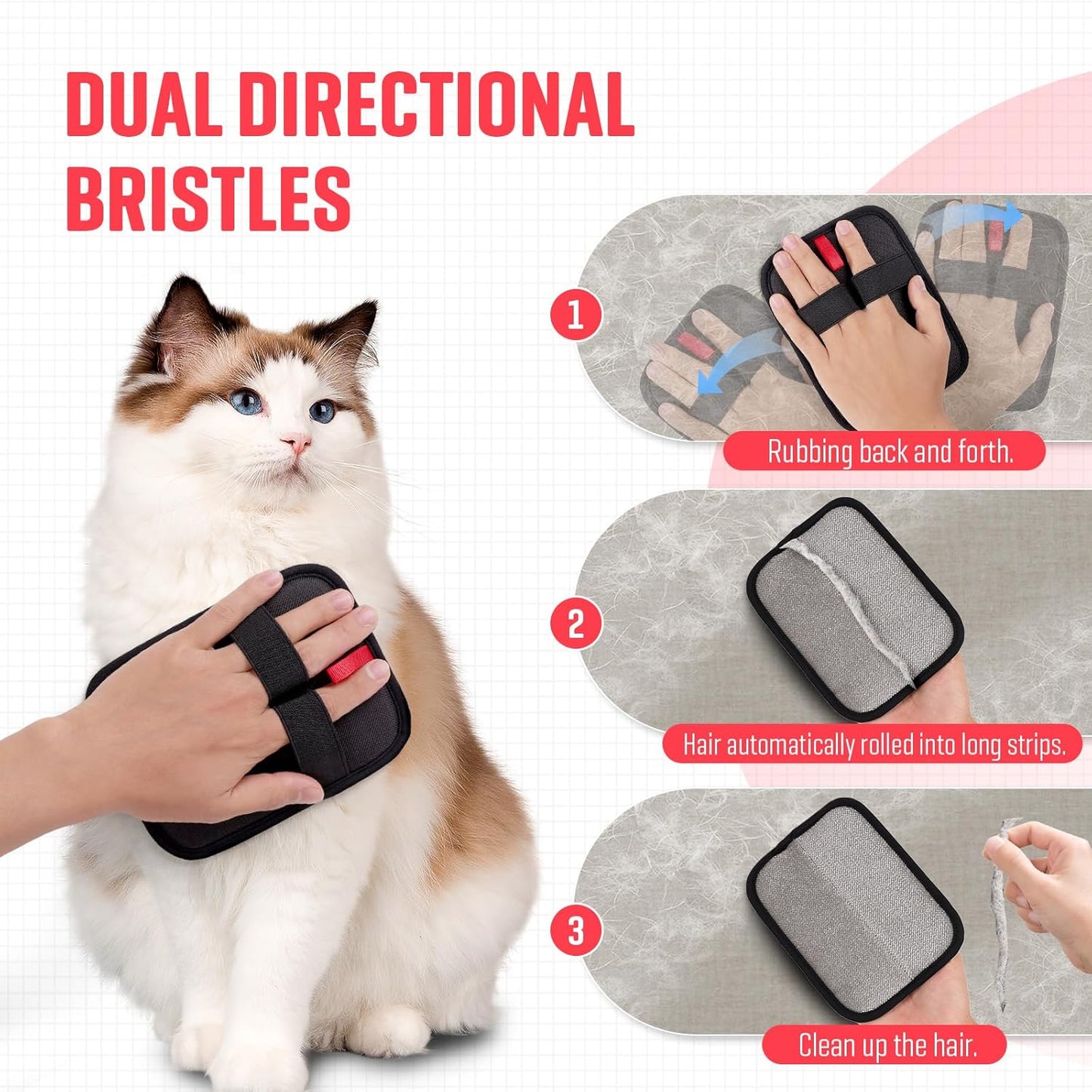 DUAL DIRECTIONAL BRISTLES

1

Rubbing back and forth.

2

Hair automatically rolled into long strips.

3

Clean up the hair.